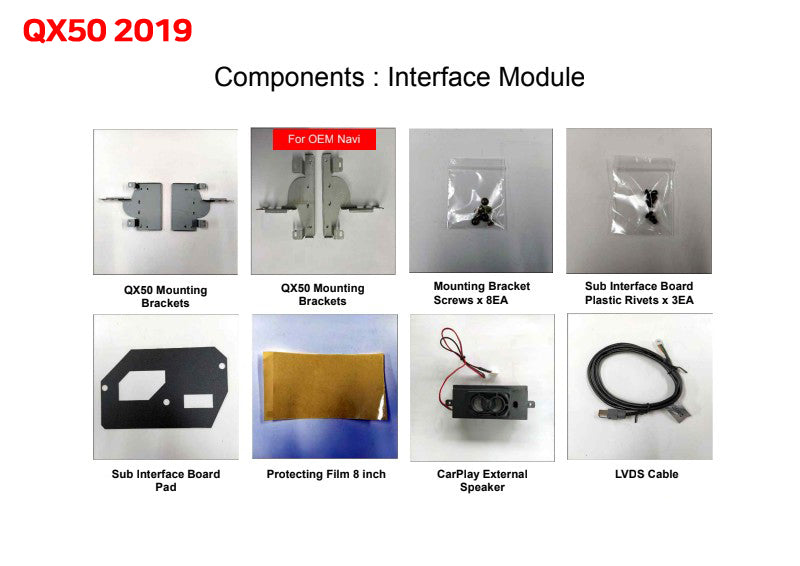 QX50 2019

Components : Interface Module

QX50 Mounting Brackets

For OEM Navi

QX50 Mounting Brackets

Mounting Bracket Screws x 8EA

Sub Interface Board Plastic Rivets x 3EA

Sub Interface Board Pad

Protecting Film 8 inch

CarPlay External Speaker

LVDS Cable