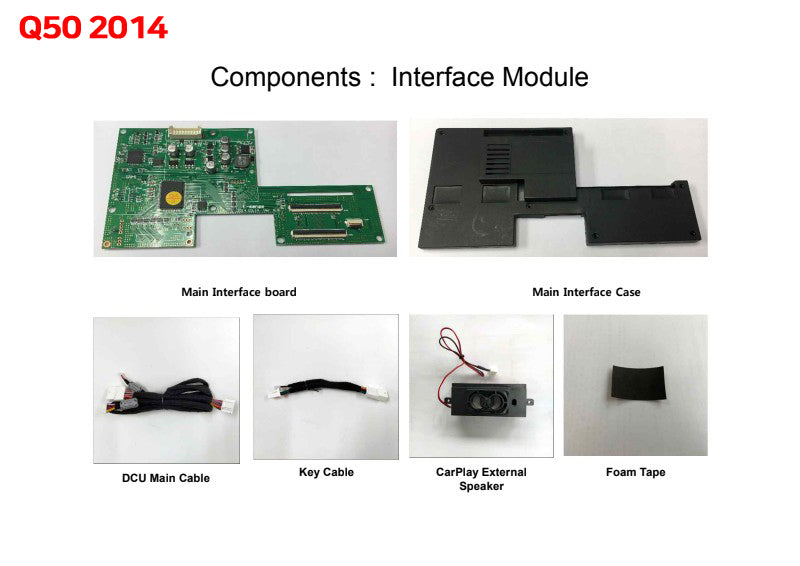 Q50 2014

Components : Interface Module

Main Interface board

Main Interface Case

DCU Main Cable

Key Cable

CarPlay External Speaker

Foam Tape